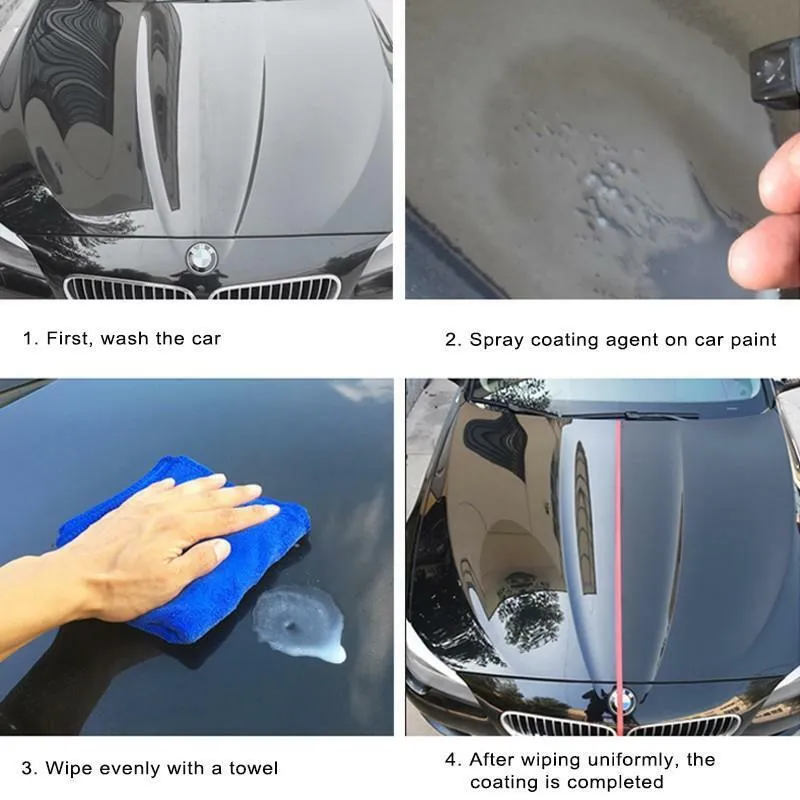 1. First, wash the car

2. Spray coating agent on car paint

3. Wipe evenly with a towel

4. After wiping uniformly, the coating is completed